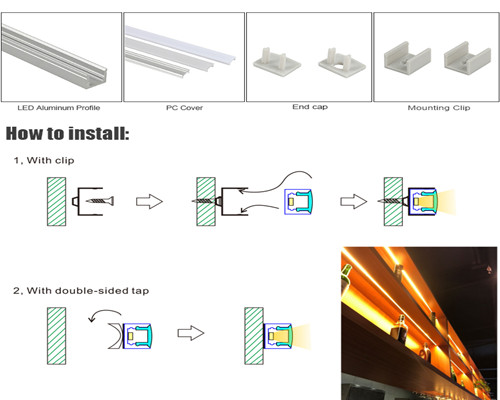 LED Aluminum Profile

PC Cover

End cap

Mounting Clip

How to install:

1, With clip

2, With double-sided tap