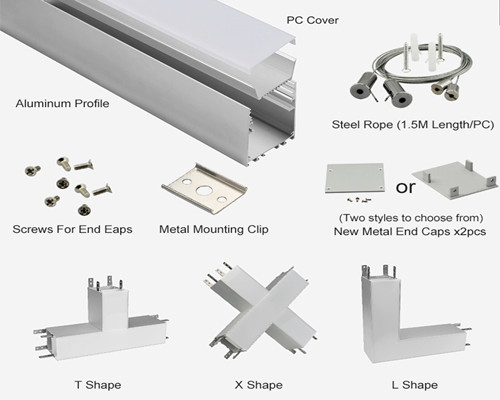 PC Cover

Aluminum Profile

Steel Rope (1.5M Length/PC)

Screws For End Eaps

Metal Mounting Clip

or

(Two styles to choose from)
New Metal End Caps x2pcs

T Shape

X Shape

L Shape