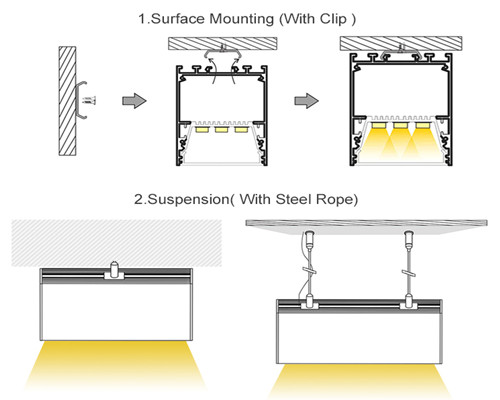 1.Surface Mounting (With Clip )

2.Suspension( With Steel Rope)